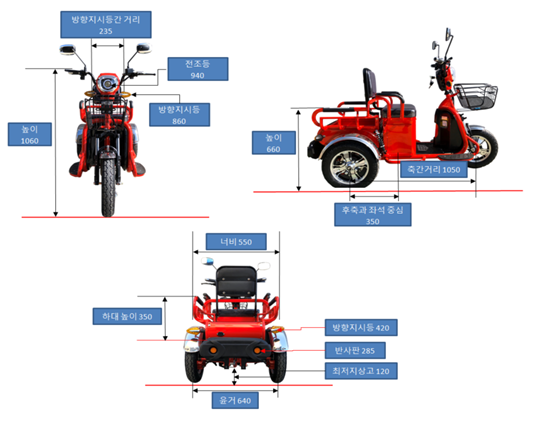 방향지시등간 거리
235

전조등
940

방향지시등
860

높이
1060

높이
660

축간거리 1050

후축과 좌석 중심
350

너비 550

하대 높이 350

방향지시등 420

반사판 285

최저지상고 120

윤거 640